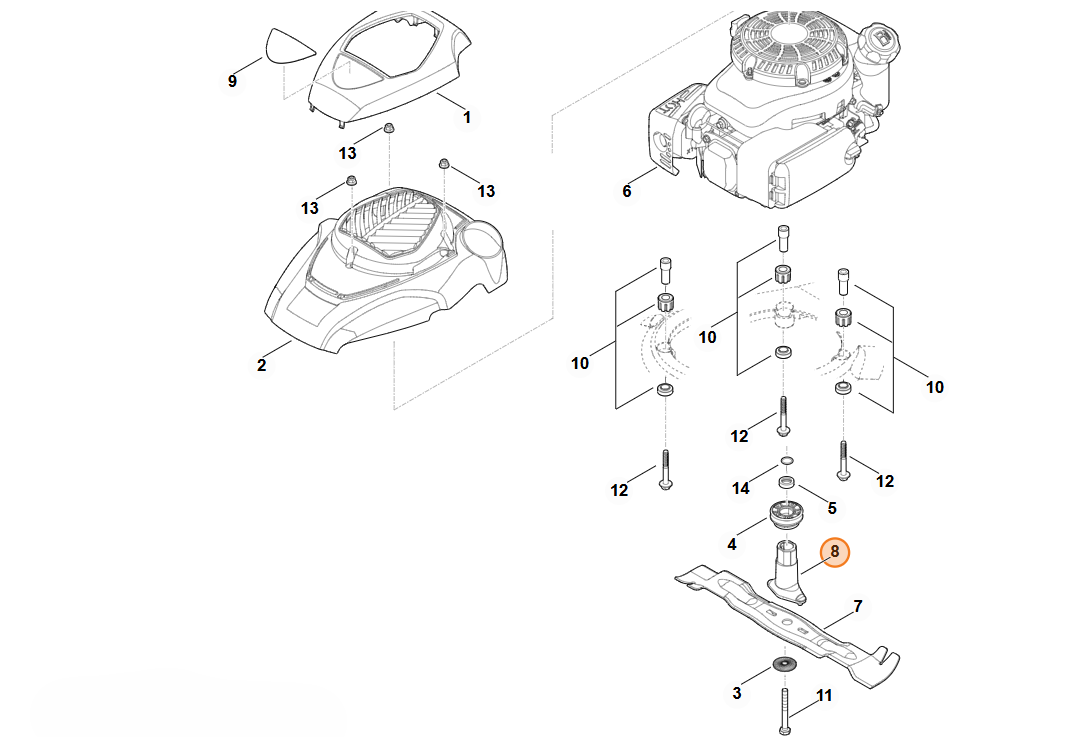 9
1
13
13
13
2
6
10
10
10
12
12
12
14
5
4
8
7
3
11